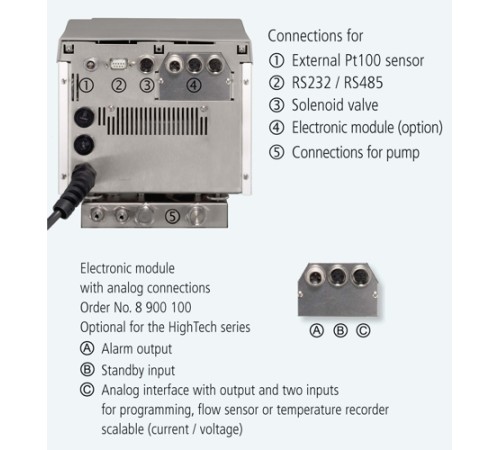 ① ② ③ ④

⑤

Connections for
① External Pt100 sensor
② RS232 / RS485
③ Solenoid valve
④ Electronic module (option)
⑤ Connections for pump

Electronic module with analog connections
Order No. 8 900 100
Optional for the HighTech series
Ⓐ Alarm output
Ⓑ Standby input
Ⓒ Analog interface with output and two inputs for programming, flow sensor or temperature recorder scalable (current / voltage)

Ⓐ Ⓑ Ⓒ